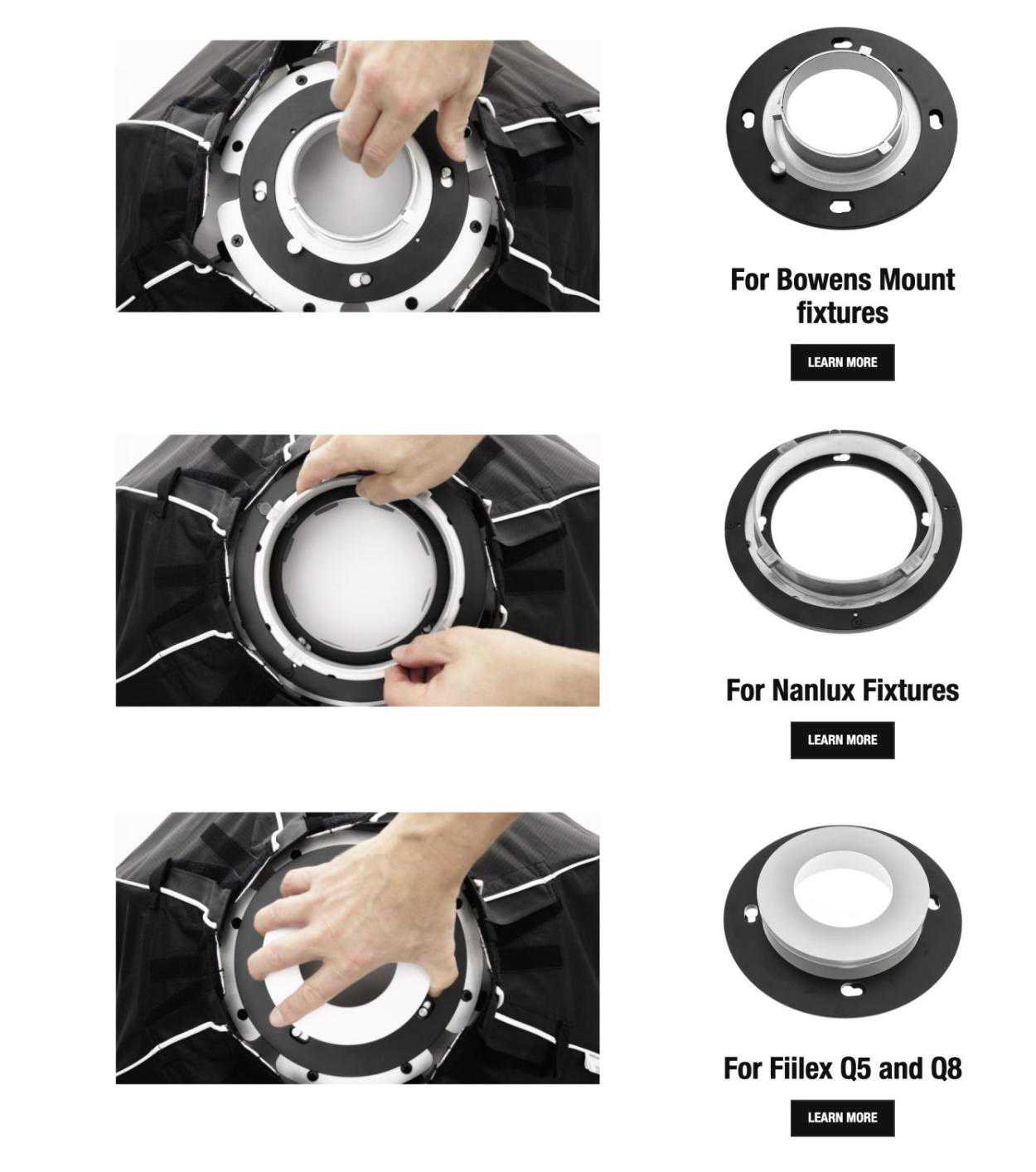 For Bowens Mount fixtures

LEARN MORE

For Nanlux Fixtures

LEARN MORE

For Fiilex Q5 and Q8

LEARN MORE