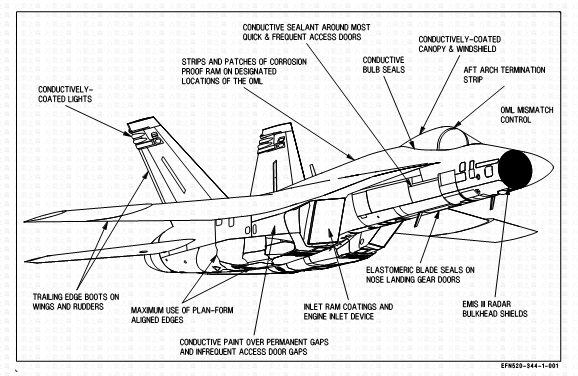 CONDUCTIVE SEALANT AROUND MOST QUICK & FREQUENT ACCESS DOORS

CONDUCTIVELY-COATED CANOPY & WINDSHIELD

STRIPS AND PATCHES OF CORROSION PROOF RAM ON DESIGNATED LOCATIONS OF THE OML

CONDUCTIVE BULB SEALS

AFT ARCH TERMINATION STRIP

CONDUCTIVELY-COATED LIGHTS

OML MISMATCH CONTROL

ELASTOMERIC BLADE SEALS ON NOSE LANDING GEAR DOORS

TRAILING EDGE BOOTS ON WINGS AND RUDDERS

MAXIMUM USE OF PLAN-FORM ALIGNED EDGES

INLET RAM COATINGS AND ENGINE INLET DEVICE

EMIS III RADAR BULKHEAD SHIELDS

CONDUCTIVE PAINT OVER PERMANENT GAPS AND INFREQUENT ACCESS DOOR GAPS

EFN520-344-1-001