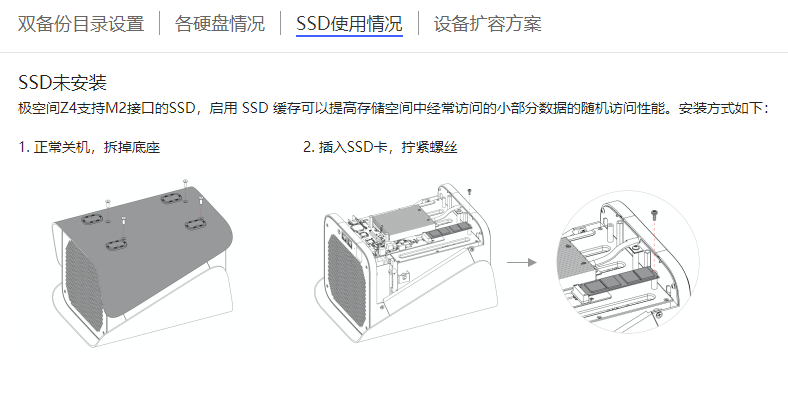 双备份目录设置 | 各硬盘情况 | SSD使用情况 | 设备扩容方案

SSD未安装

极空间Z4支持M2接口的SSD，启用 SSD 缓存可以提高存储空间中经常访问的小部分数据的随机访问性能。安装方式如下：

1. 正常关机，拆掉底座

2. 插入SSD卡，拧紧螺丝