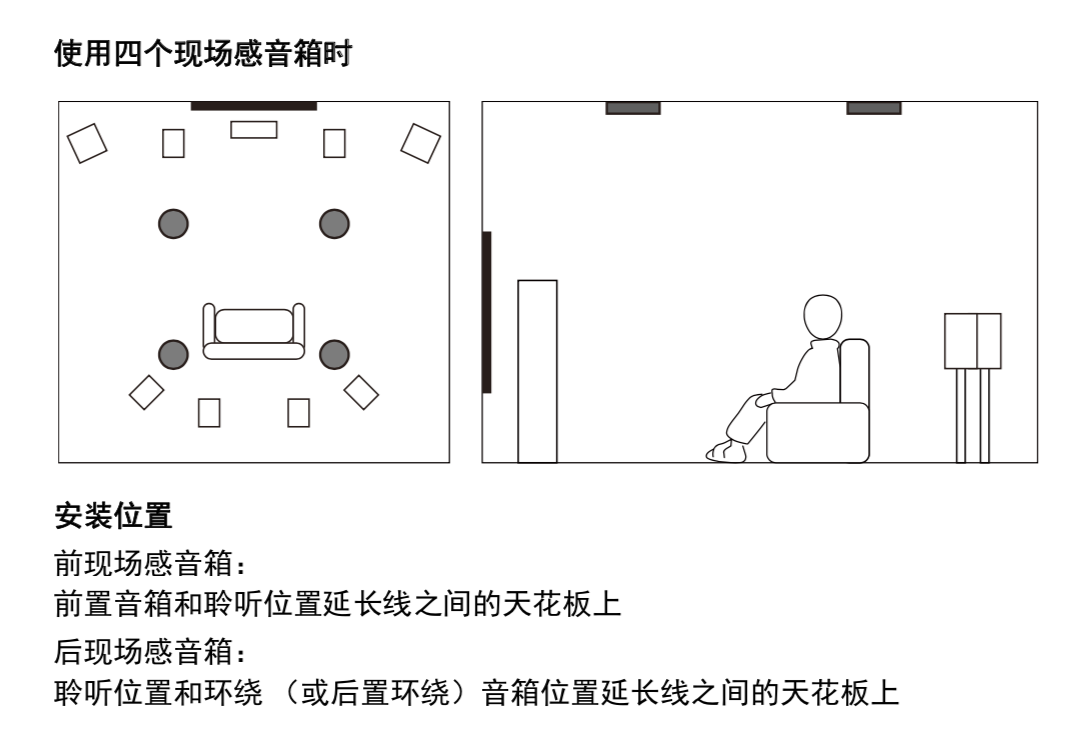 使用四个现场感音箱时

安装位置

前现场感音箱：
前置音箱和聆听位置延长线之间的天花板上

后现场感音箱：
聆听位置和环绕（或后置环绕）音箱位置延长线之间的天花板上