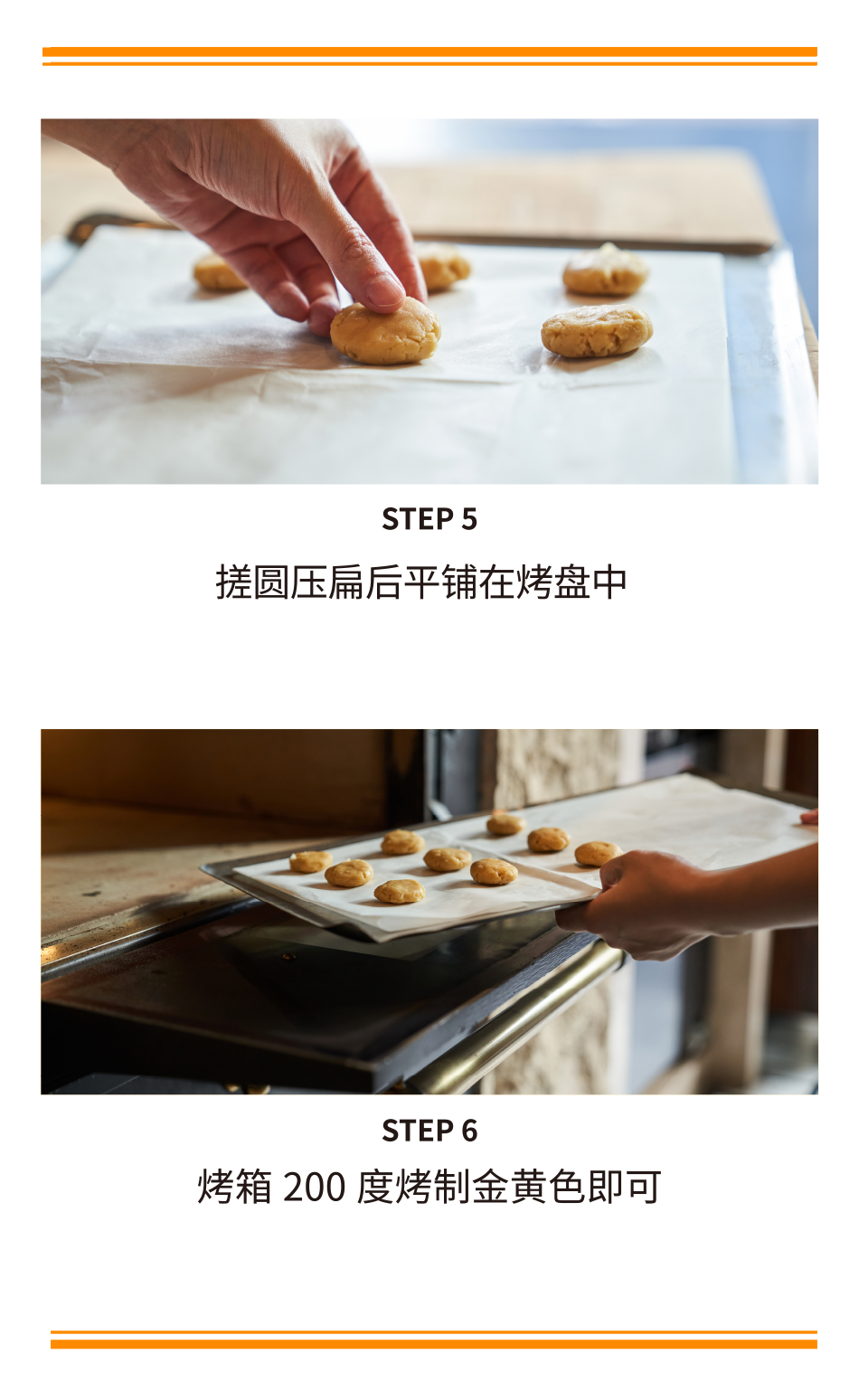 STEP 5

搓圆压扁后平铺在烤盘中

STEP 6

烤箱 200 度烤制金黄色即可