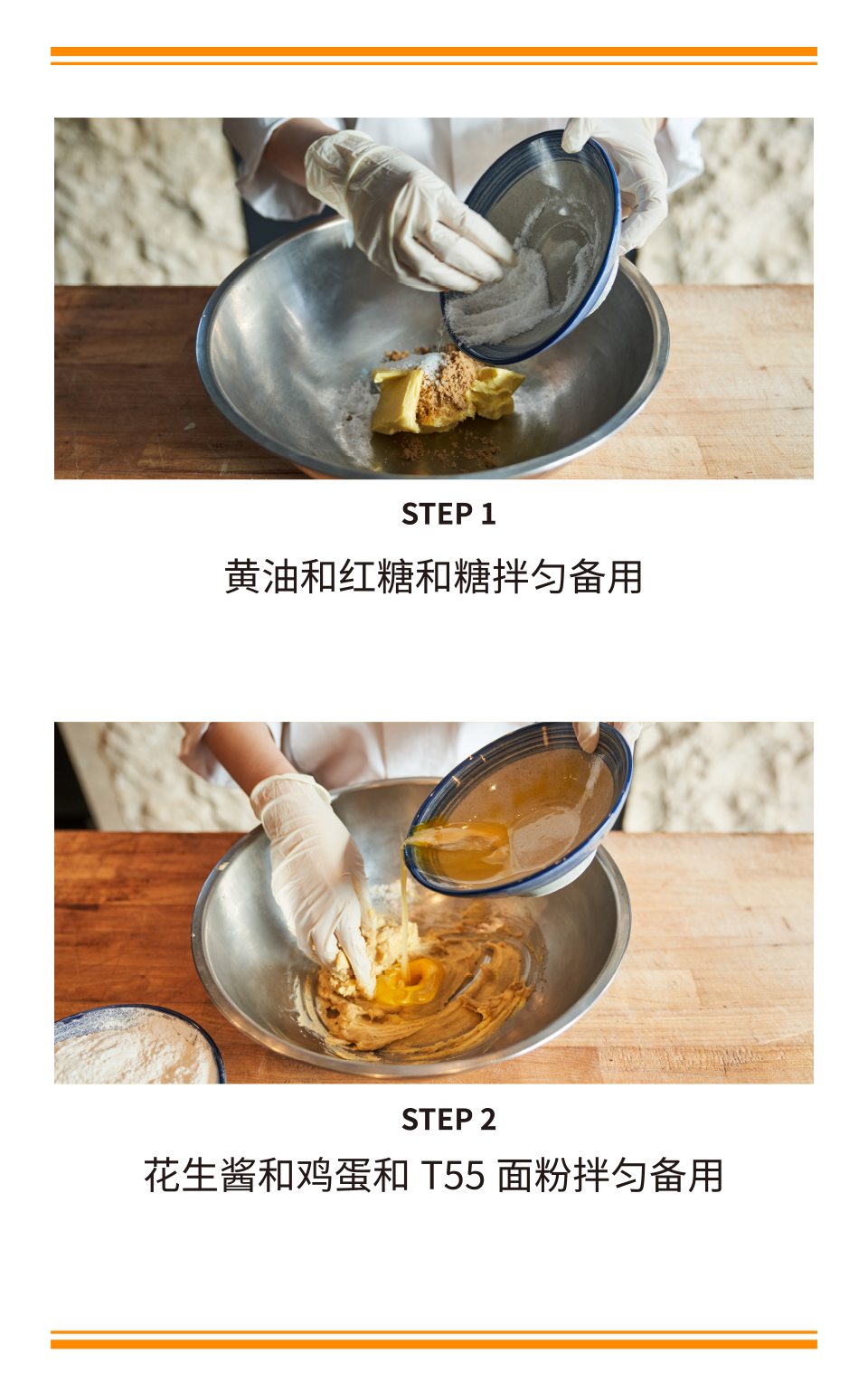 STEP 1

黄油和红糖和糖拌匀备用

STEP 2

花生酱和鸡蛋和 T55 面粉拌匀备用